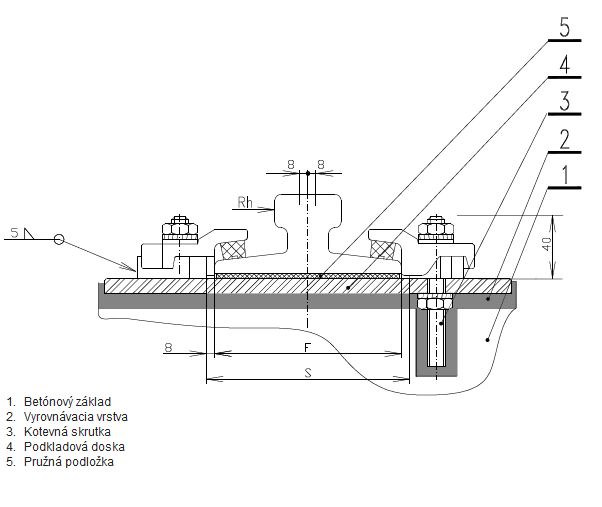 5
4
3
2
1
8
8
Rh
5
40
8
F
S

1. Betónový základ
2. Vyrovnávacia vrstva
3. Kotevná skrutka
4. Podkladová doska
5. Pružná podložka